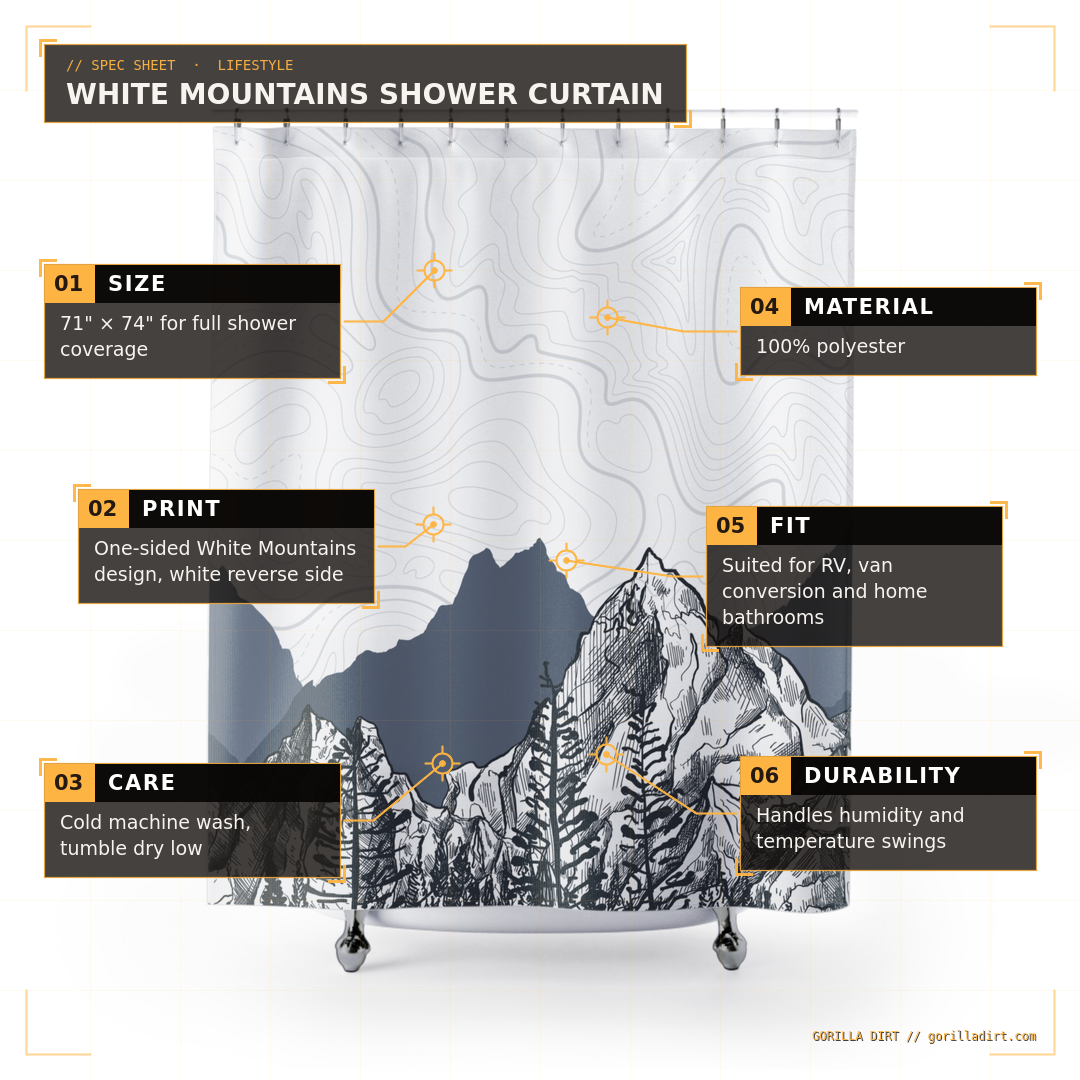 // SPEC SHEET · LIFESTYLE
WHITE MOUNTAINS SHOWER CURTAIN

01 SIZE
71" × 74" for full shower coverage

02 PRINT
One-sided White Mountains design, white reverse side

03 CARE
Cold machine wash, tumble dry low

04 MATERIAL
100% polyester

05 FIT
Suited for RV, van conversion and home bathrooms

06 DURABILITY
Handles humidity and temperature swings

GORILLA DIRT // gorilladirt.com